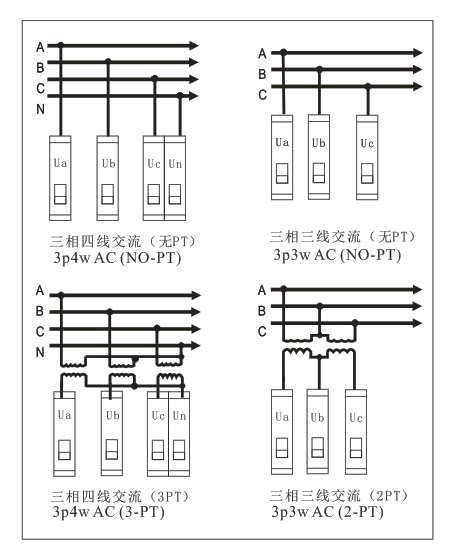 A
B
C
N

Ua
Ub
Uc
Un

三相四线交流（无PT）
3p4w AC (NO-PT)

A
B
C

Ua
Ub
Uc

三相三线交流（无PT）
3p3w AC (NO-PT)

A
B
C
N

Ua
Ub
Uc
Un

三相四线交流（3PT）
3p4w AC (3-PT)

A
B
C

Ua
Ub
Uc

三相三线交流（2PT）
3p3w AC (2-PT)