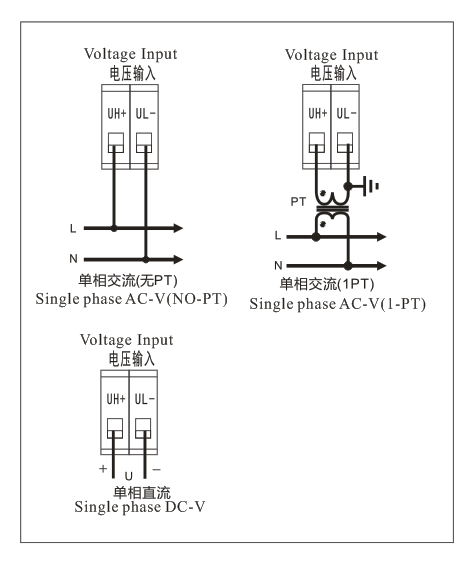 Voltage Input
电压输入

UH+ UL-

L

N

单相交流(无PT)
Single phase AC-V(NO-PT)

Voltage Input
电压输入

UH+ UL-

PT

L

N

单相交流(1PT)
Single phase AC-V(1-PT)

Voltage Input
电压输入

UH+ UL-

+ U −

单相直流
Single phase DC-V